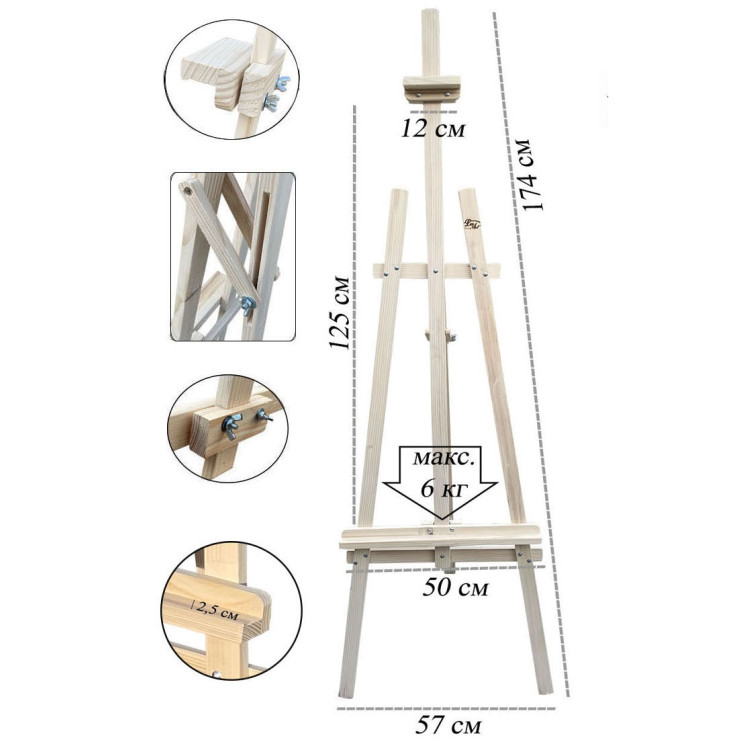 12 см

174 см

125 см

макс.
6 кг

50 см

2,5 см

57 см