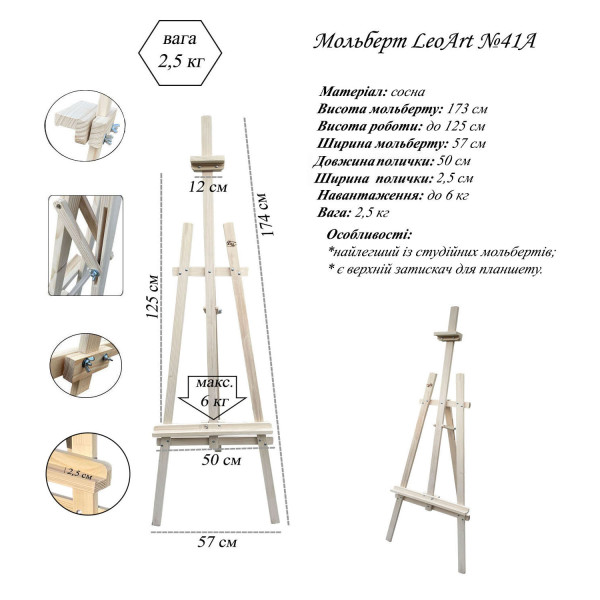 вага
2,5 кг

Мольберт LeoArt №41A

Матеріал: сосна
Висота мольберту: 173 см
Висота роботи: до 125 см
Ширина мольберту: 57 см
Довжина полички: 50 см
Ширина полички: 2,5 см
Навантаження: до 6 кг
Вага: 2,5 кг

Особливості:
*найлегший із студійних мольбертів;
* є верхній затискач для планшету.

12 см

174 см

125 см

макс.
6 кг

50 см

57 см

2,5 см